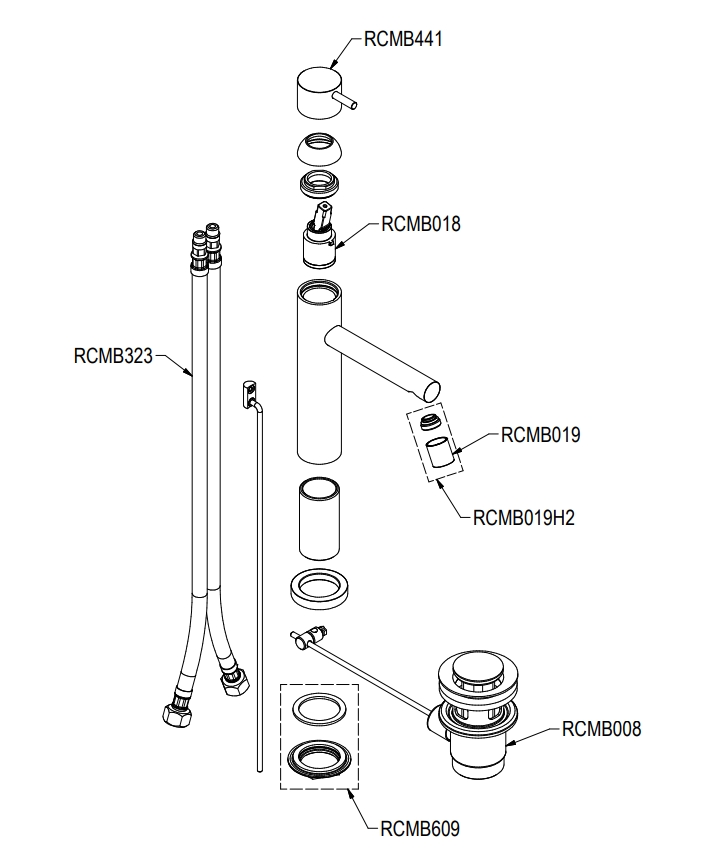 RCMB441

RCMB018

RCMB323

RCMB019

RCMB019H2

RCMB008

RCMB609